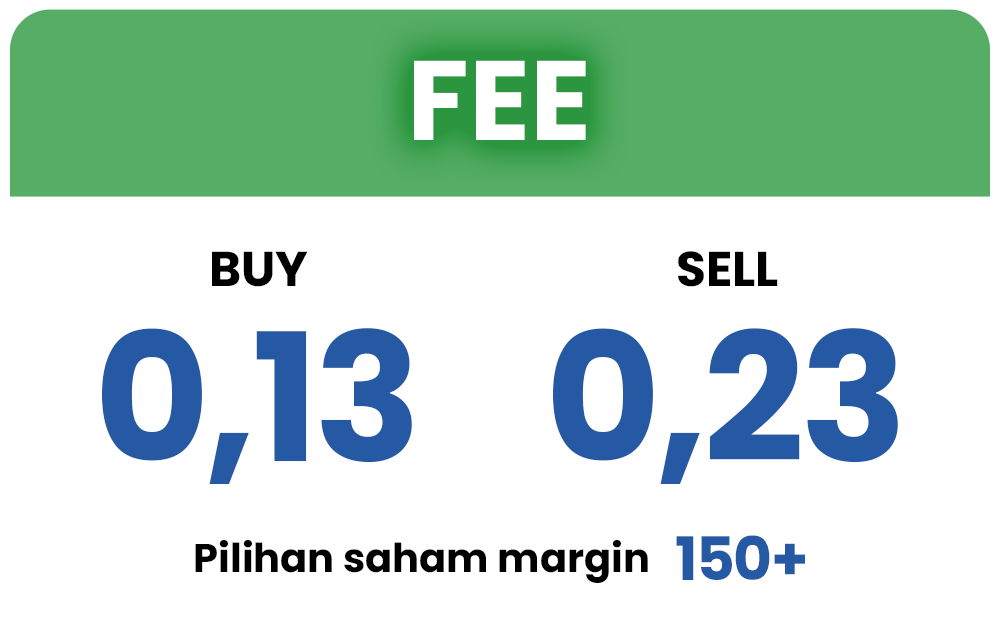 FEE

BUY
0,13

SELL
0,23

Pilihan saham margin 150+